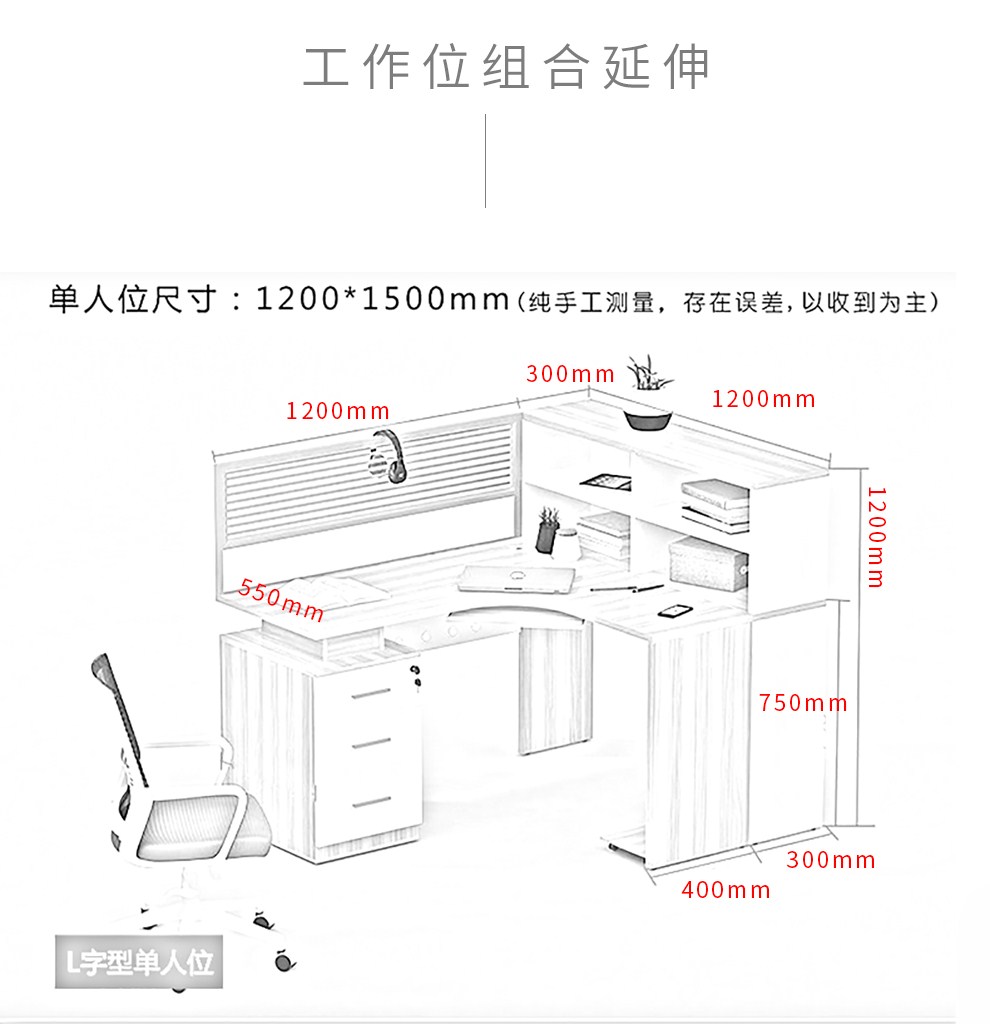 工作位组合延伸

单人位尺寸：1200*1500mm(纯手工测量，存在误差，以收到为主)

300mm
1200mm
1200mm
1200mm
550mm
750mm
300mm
400mm

L字型单人位