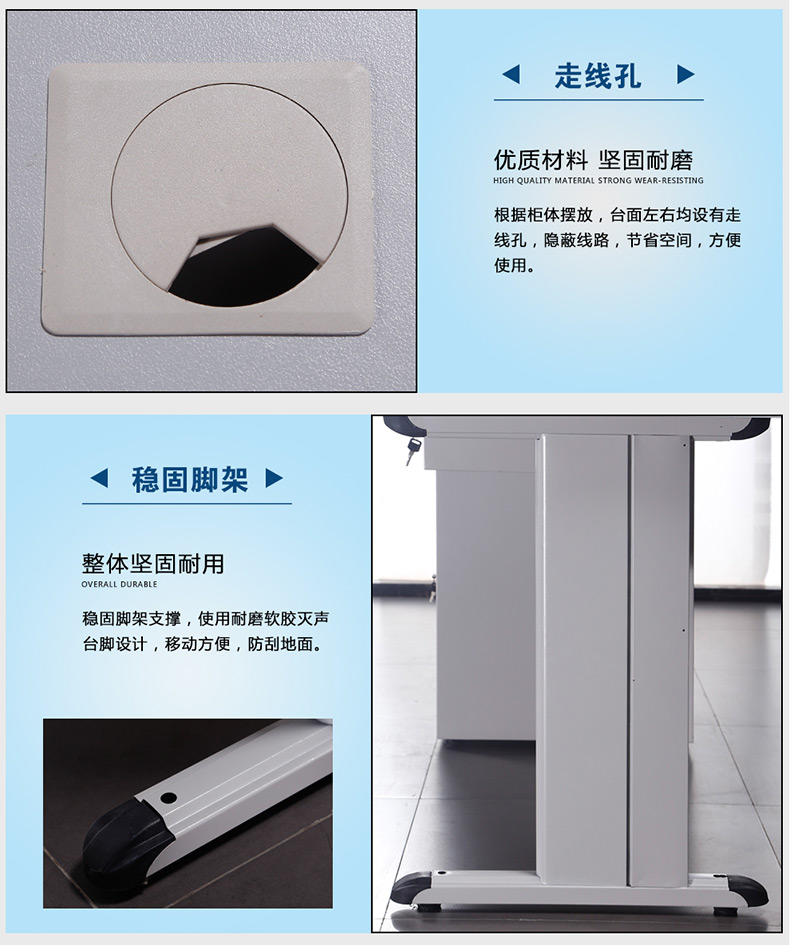 ◀ 走线孔 ▶

优质材料 坚固耐磨
HIGH QUALITY MATERIAL STRONG WEAR-RESISTING

根据柜体摆放，台面左右均设有走线孔，隐蔽线路，节省空间，方便使用。

◀ 稳固脚架 ▶

整体坚固耐用
OVERALL DURABLE

稳固脚架支撑，使用耐磨软胶灭声台脚设计，移动方便，防刮地面。