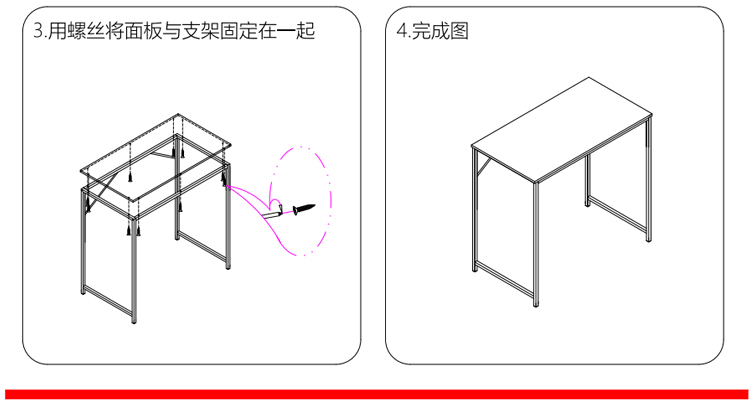 3.用螺丝将面板与支架固定在一起

4.完成图