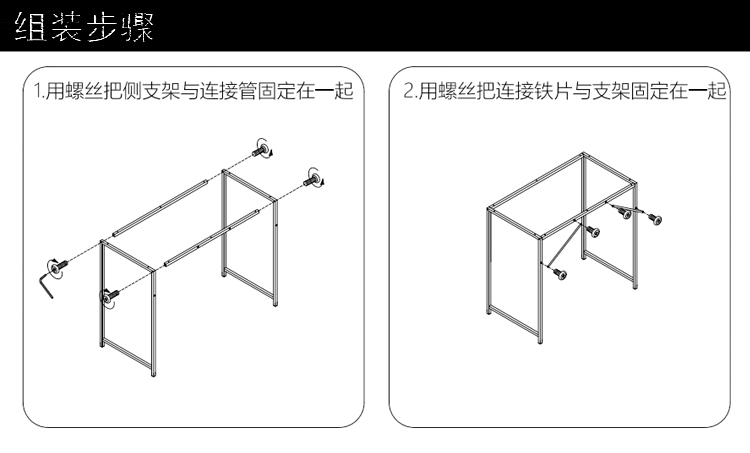 组装步骤

1.用螺丝把侧支架与连接管固定在一起

2.用螺丝把连接铁片与支架固定在一起