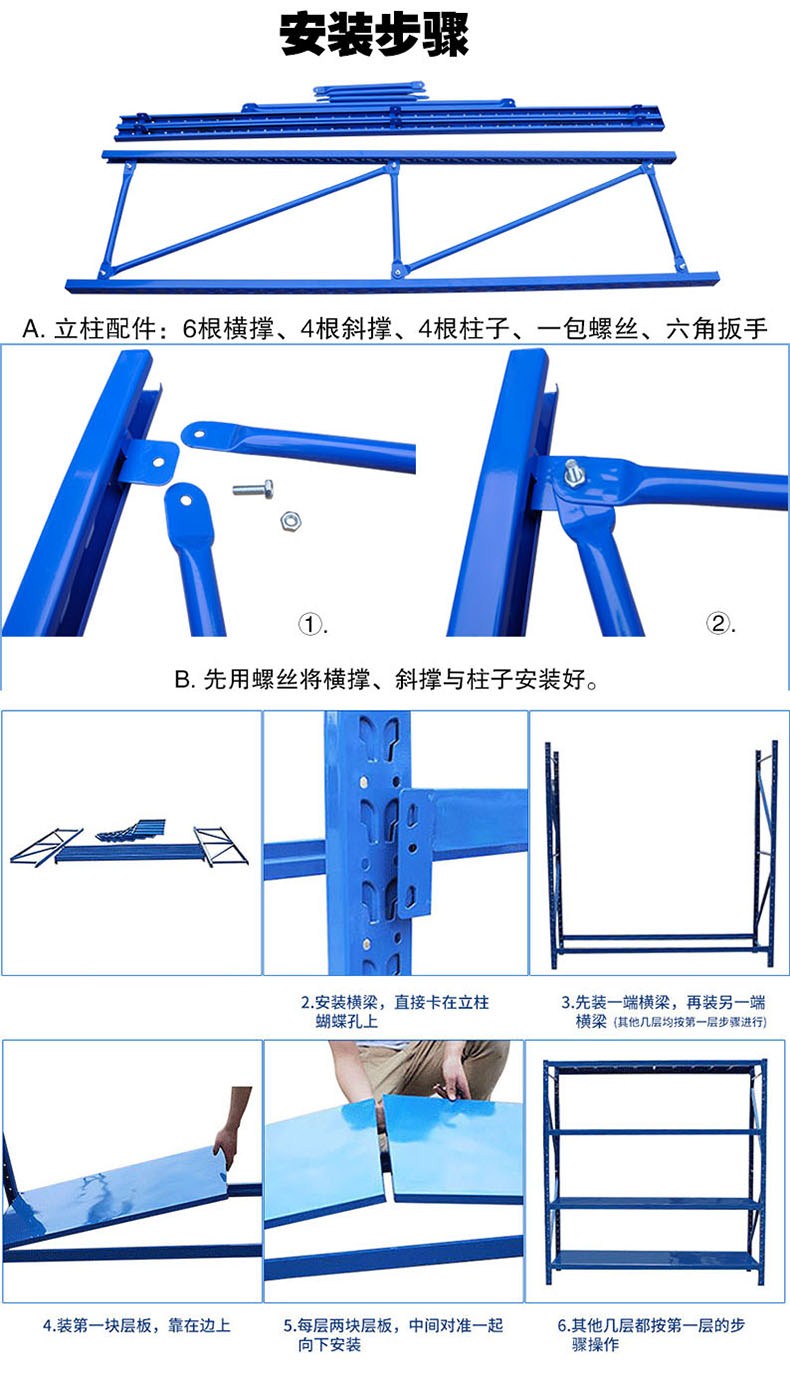 安装步骤

A. 立柱配件：6根横撑、4根斜撑、4根柱子、一包螺丝、六角扳手

①.

②.

B. 先用螺丝将横撑、斜撑与柱子安装好。

2.安装横梁，直接卡在立柱蝴蝶孔上

3.先装一端横梁，再装另一端横梁（其他几层均按第一层步骤进行）

4.装第一块层板，靠在边上

5.每层两块层板，中间对准一起向下安装

6.其他几层都按第一层的步骤操作