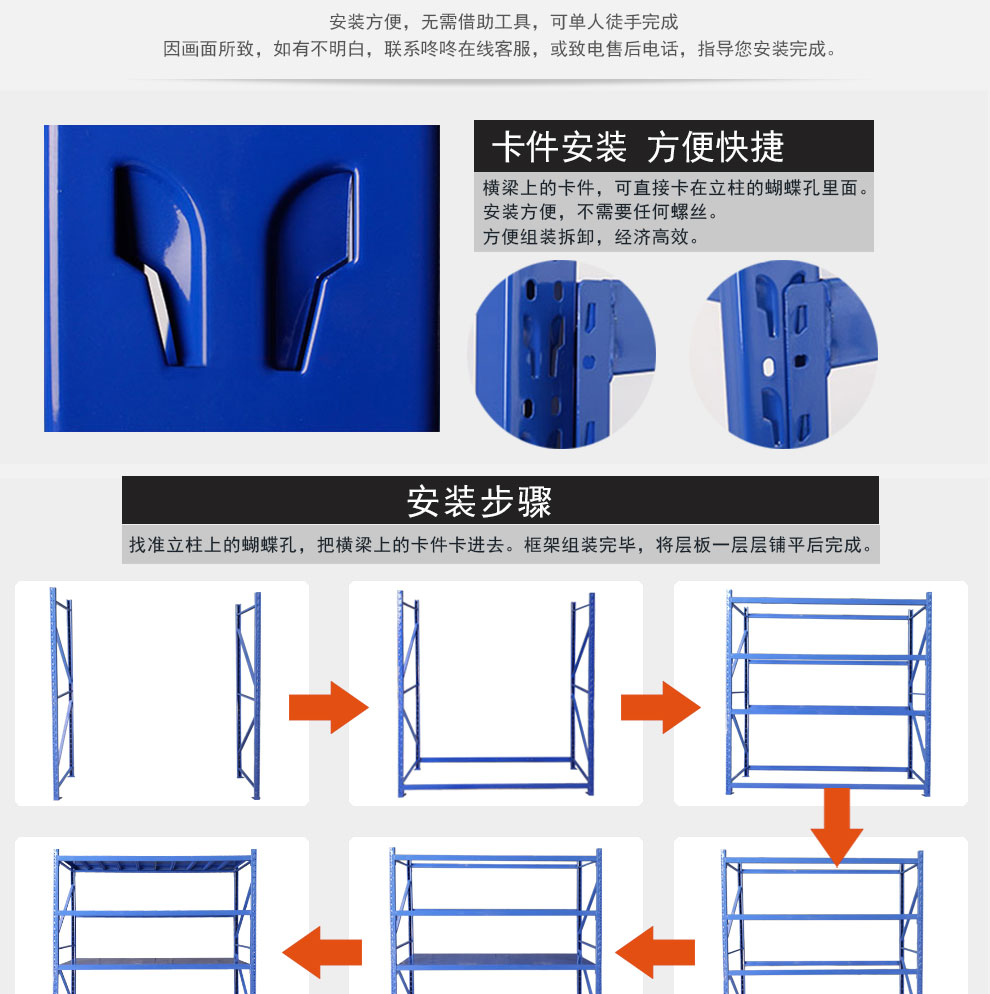 安装方便，无需借助工具，可单人徒手完成
因画面所致，如有不明白，联系咚咚在线客服，或致电售后电话，指导您安装完成。

卡件安装 方便快捷

横梁上的卡件，可直接卡在立柱的蝴蝶孔里面。
安装方便，不需要任何螺丝。
方便组装拆卸，经济高效。

安装步骤

找准立柱上的蝴蝶孔，把横梁上的卡件卡进去。框架组装完毕，将层板一层层铺平后完成。