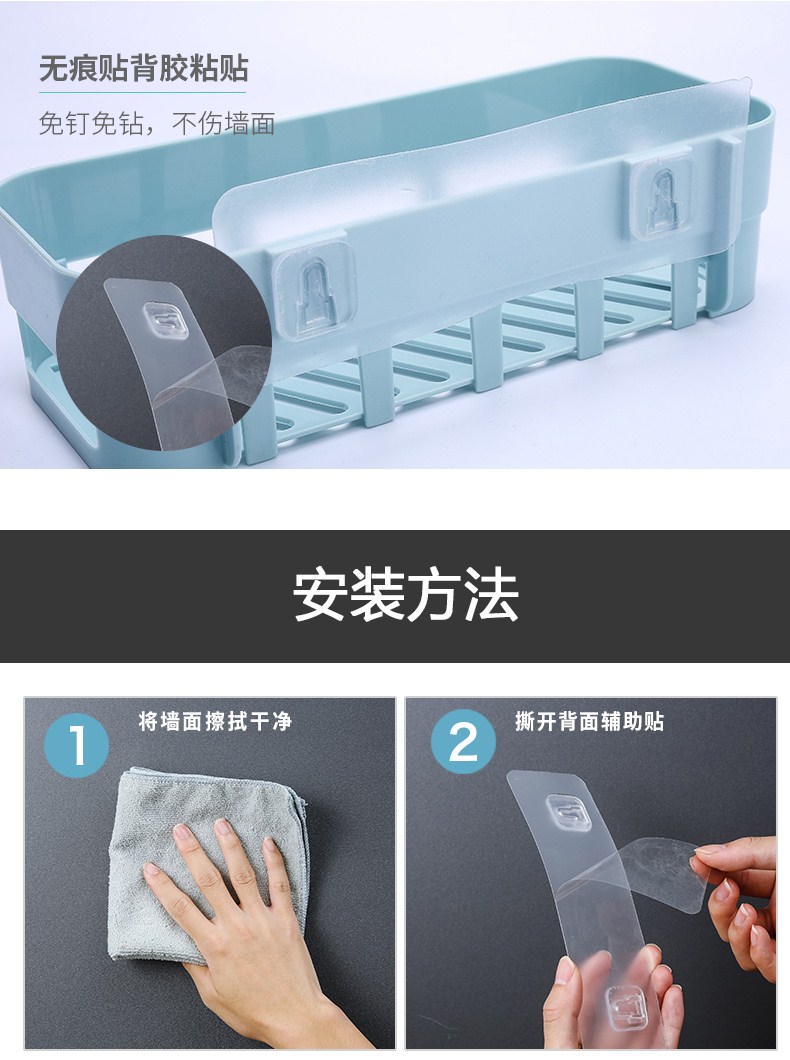 无痕贴背胶粘贴

免钉免钻，不伤墙面

安装方法

1 将墙面擦拭干净

2 撕开背面辅助贴