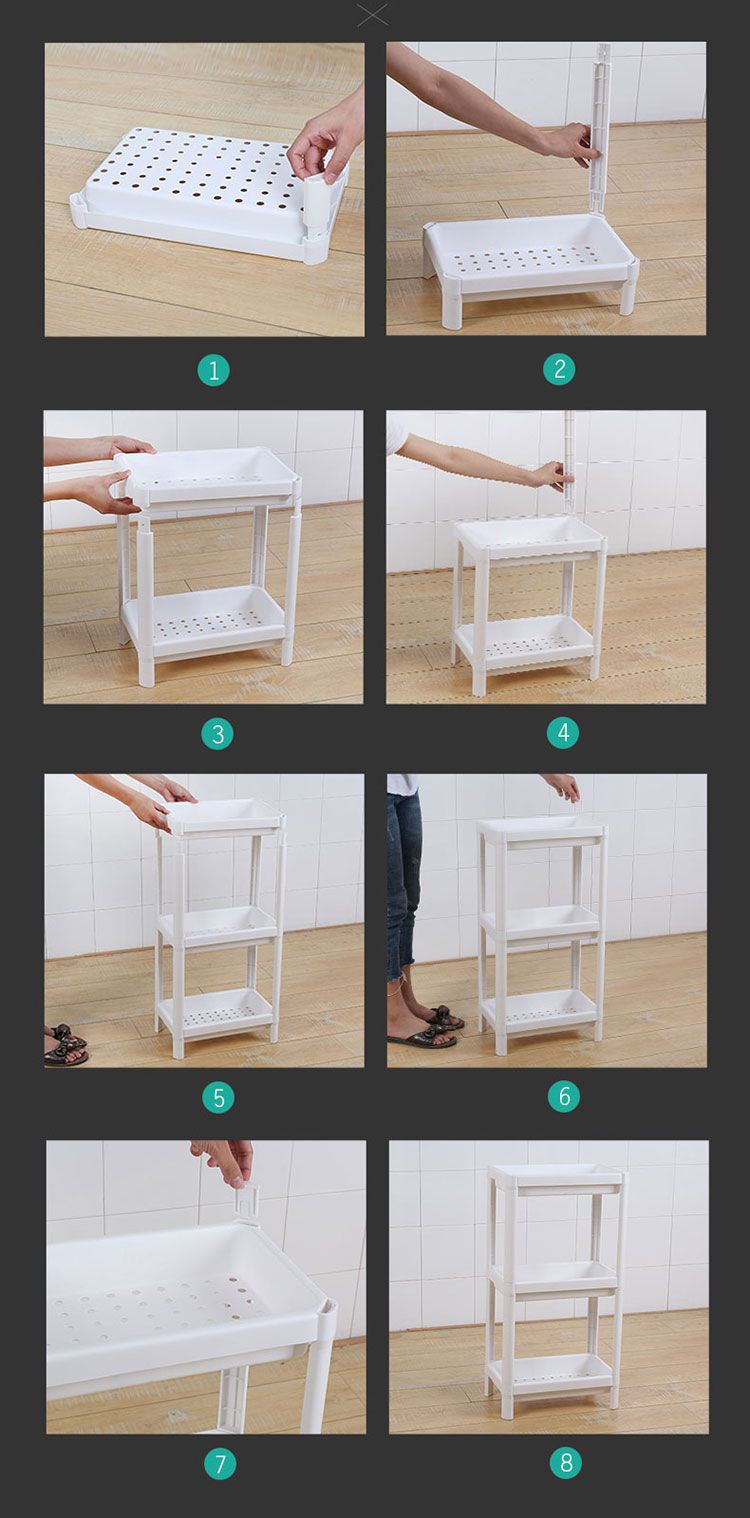 1

2

3

4

5

6

7

8