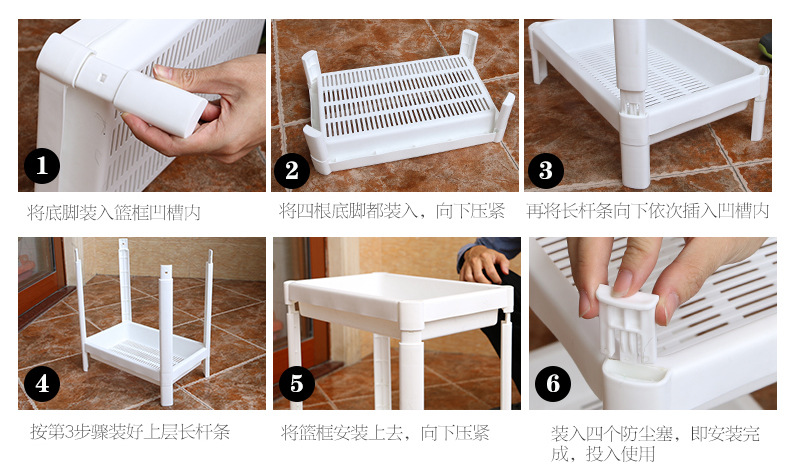 1
将底脚装入篮框凹槽内

2
将四根底脚都装入，向下压紧

3
再将长杆条向下依次插入凹槽内

4
按第3步骤装好上层长杆条

5
将篮框安装上去，向下压紧

6
装入四个防尘塞，即安装完成，投入使用