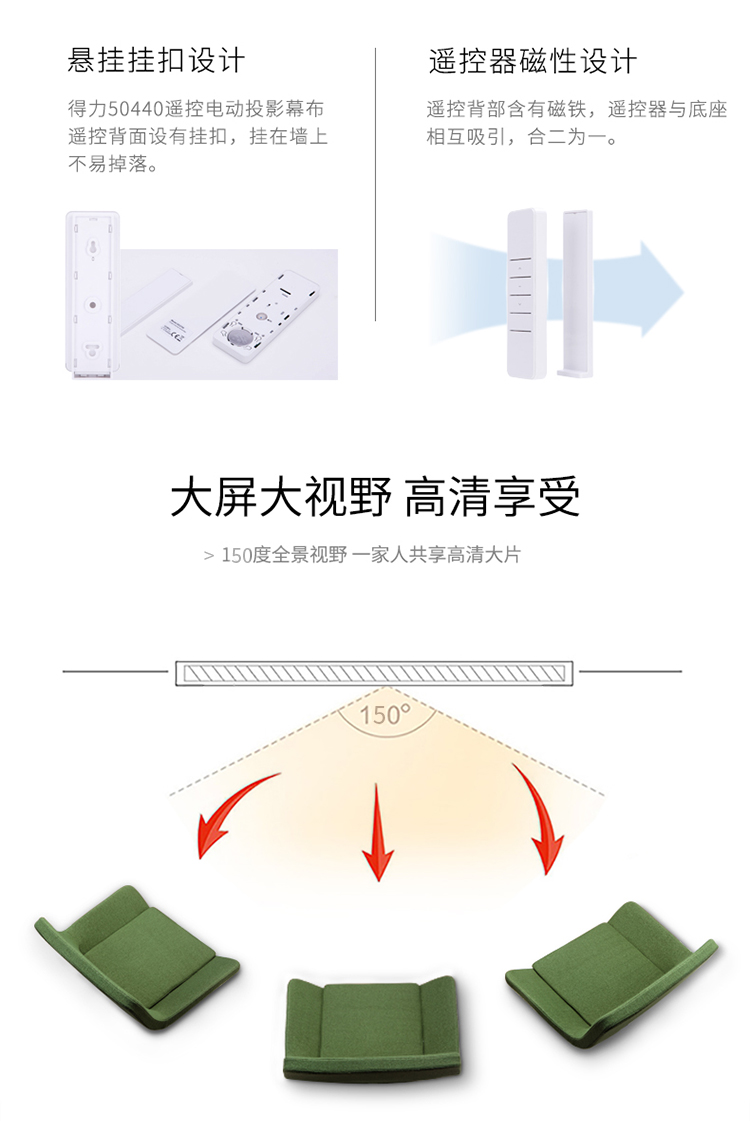 悬挂挂扣设计

得力50440遥控电动投影幕布遥控背面设有挂扣，挂在墙上不易掉落。

遥控器磁性设计

遥控背部含有磁铁，遥控器与底座相互吸引，合二为一。

大屏大视野 高清享受

> 150度全景视野 一家人共享高清大片

150°