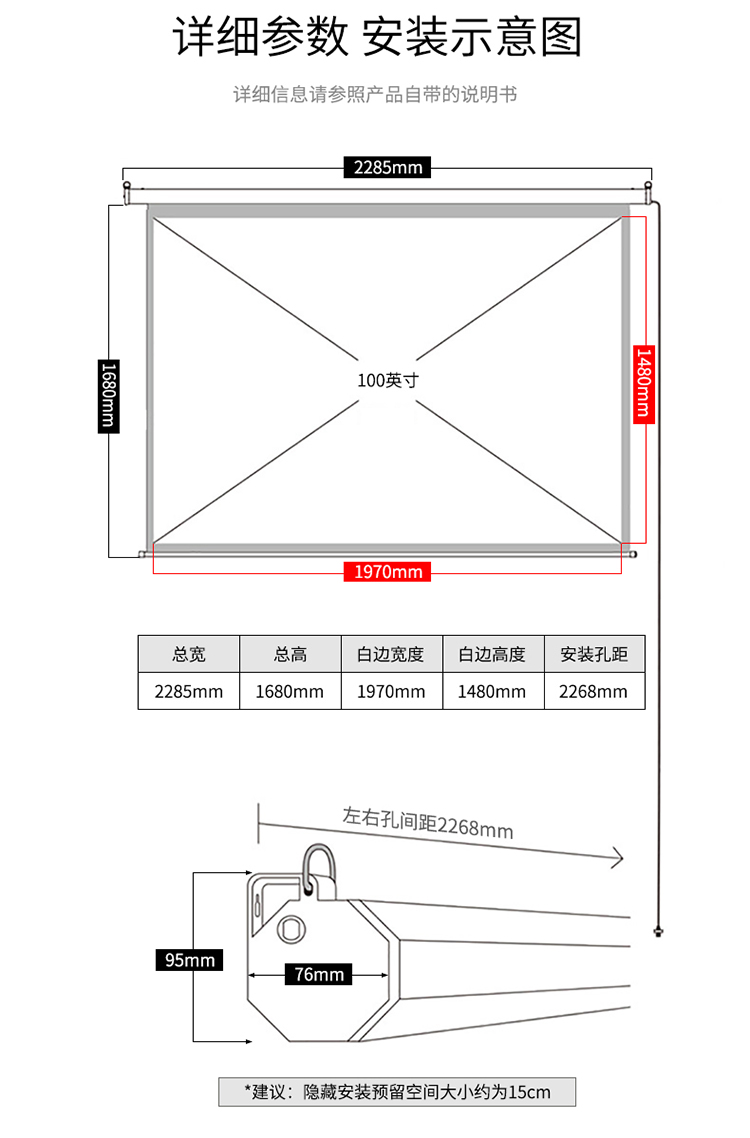 详细参数 安装示意图

详细信息请参照产品自带的说明书

2285mm

1680mm

100英寸

1480mm

1970mm

| 总宽 | 总高 | 白边宽度 | 白边高度 | 安装孔距 |
|---|---|---|---|---|
| 2285mm | 1680mm | 1970mm | 1480mm | 2268mm |

左右孔间距2268mm

95mm

76mm

*建议：隐藏安装预留空间大小约为15cm