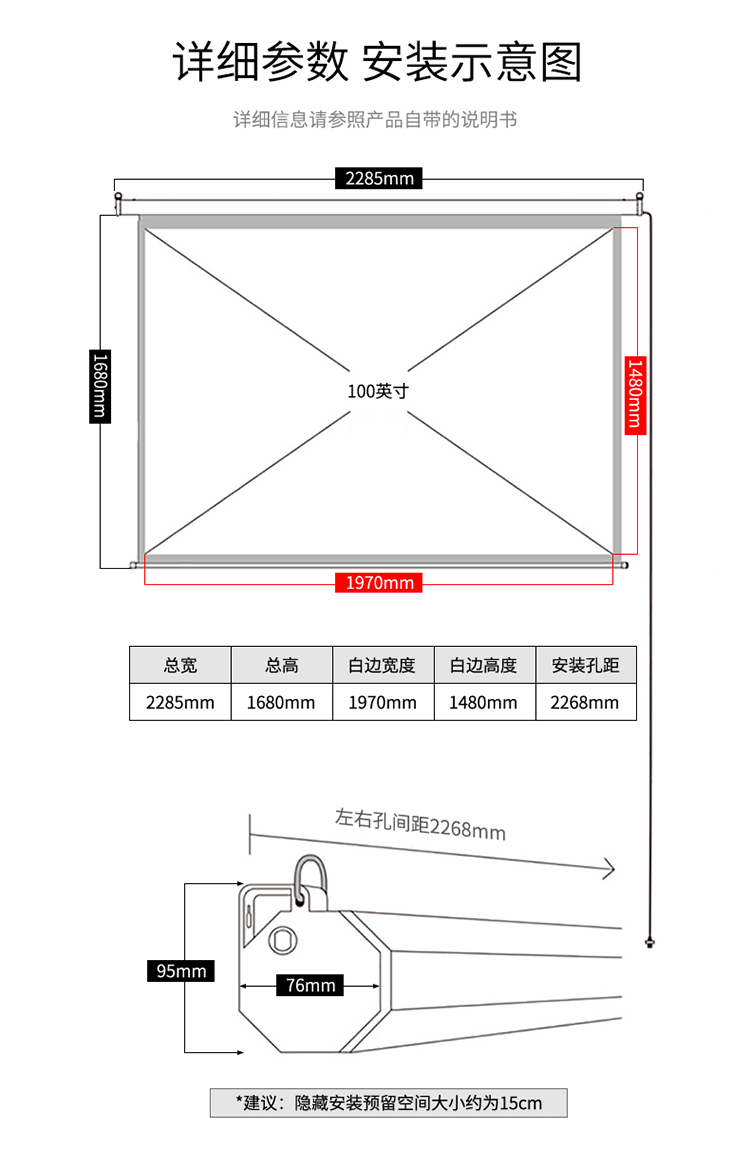 详细参数 安装示意图

详细信息请参照产品自带的说明书

2285mm

1680mm

100英寸

1480mm

1970mm

| 总宽 | 总高 | 白边宽度 | 白边高度 | 安装孔距 |
|---|---|---|---|---|
| 2285mm | 1680mm | 1970mm | 1480mm | 2268mm |

左右孔间距2268mm

95mm

76mm

*建议：隐藏安装预留空间大小约为15cm