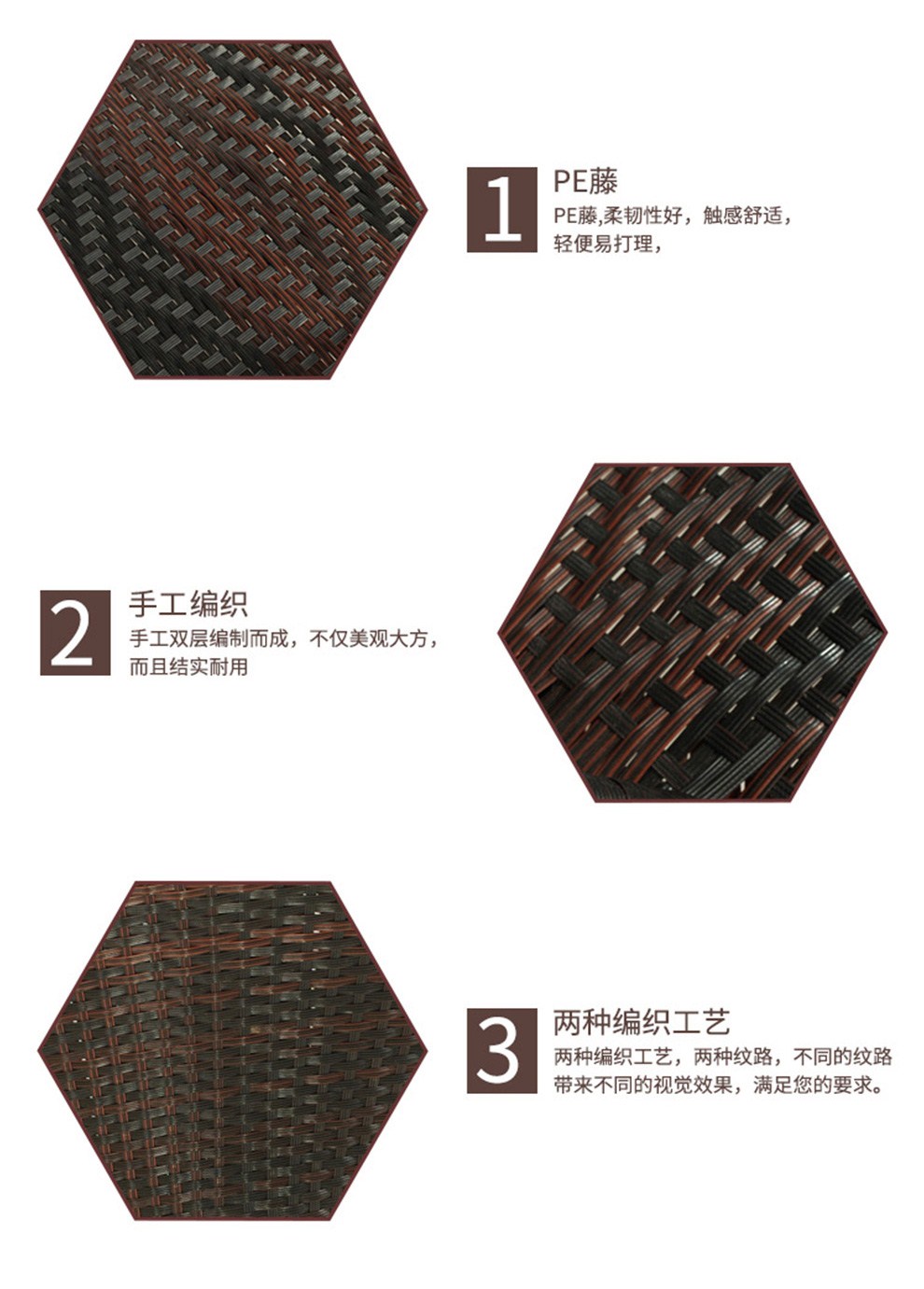 1

PE藤

PE藤,柔韧性好，触感舒适，轻便易打理，

2

手工编织

手工双层编制而成，不仅美观大方，而且结实耐用

3

两种编织工艺

两种编织工艺，两种纹路，不同的纹路带来不同的视觉效果，满足您的要求。