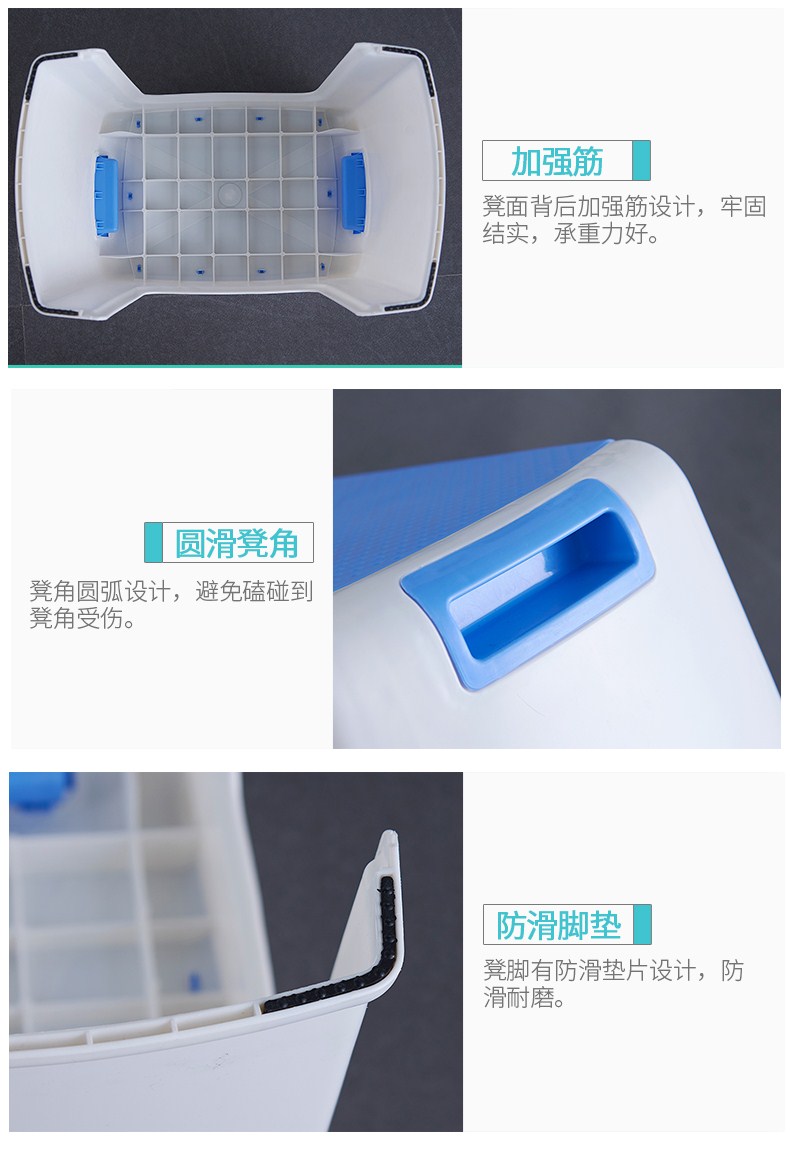 加强筋

凳面背后加强筋设计，牢固结实，承重力好。

圆滑凳角

凳角圆弧设计，避免磕碰到凳角受伤。

防滑脚垫

凳脚有防滑垫片设计，防滑耐磨。