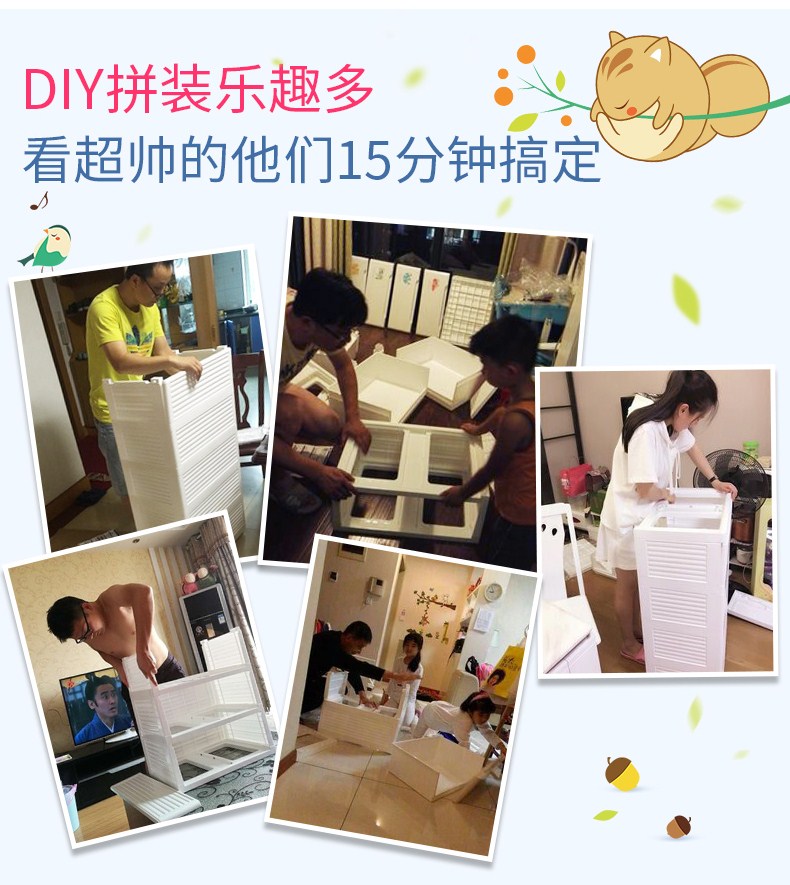 DIY拼装乐趣多
看超帅的他们15分钟搞定