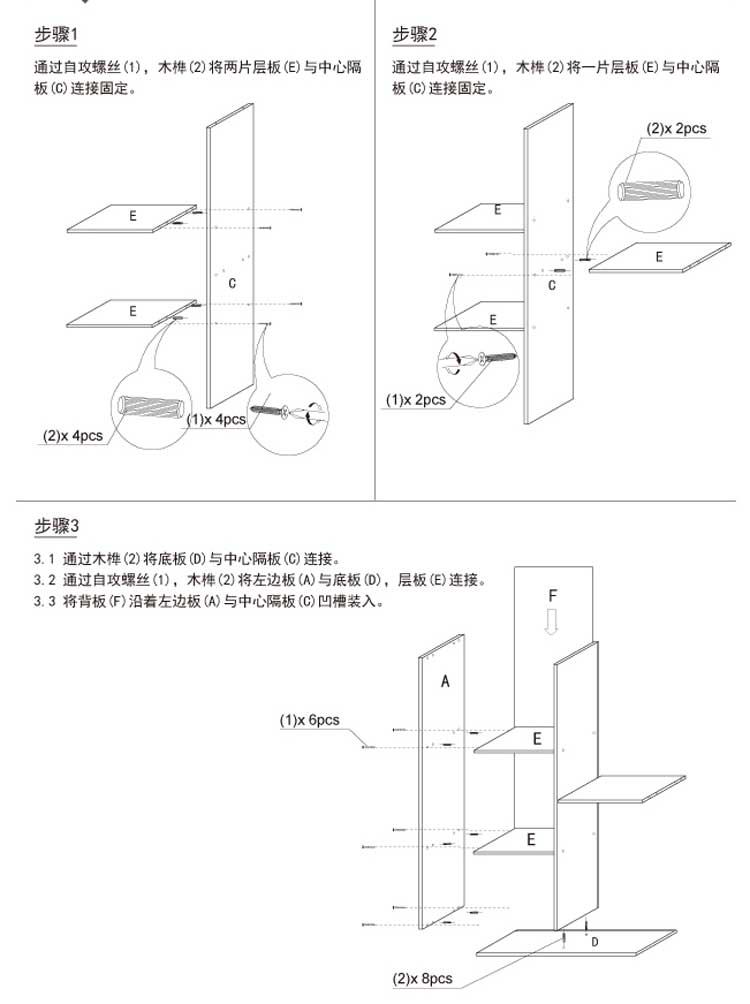 步骤1

通过自攻螺丝(1)，木榫(2)将两片层板(E)与中心隔板(C)连接固定。

E

E

C

(2)x 4pcs

(1)x 4pcs

步骤2

通过自攻螺丝(1)，木榫(2)将一片层板(E)与中心隔板(C)连接固定。

(2)x 2pcs

E

E

C

E

(1)x 2pcs

步骤3

3.1 通过木榫(2)将底板(D)与中心隔板(C)连接。
3.2 通过自攻螺丝(1)，木榫(2)将左边板(A)与底板(D)，层板(E)连接。
3.3 将背板(F)沿着左边板(A)与中心隔板(C)凹槽装入。

F

A

(1)x 6pcs

E

E

D

(2)x 8pcs