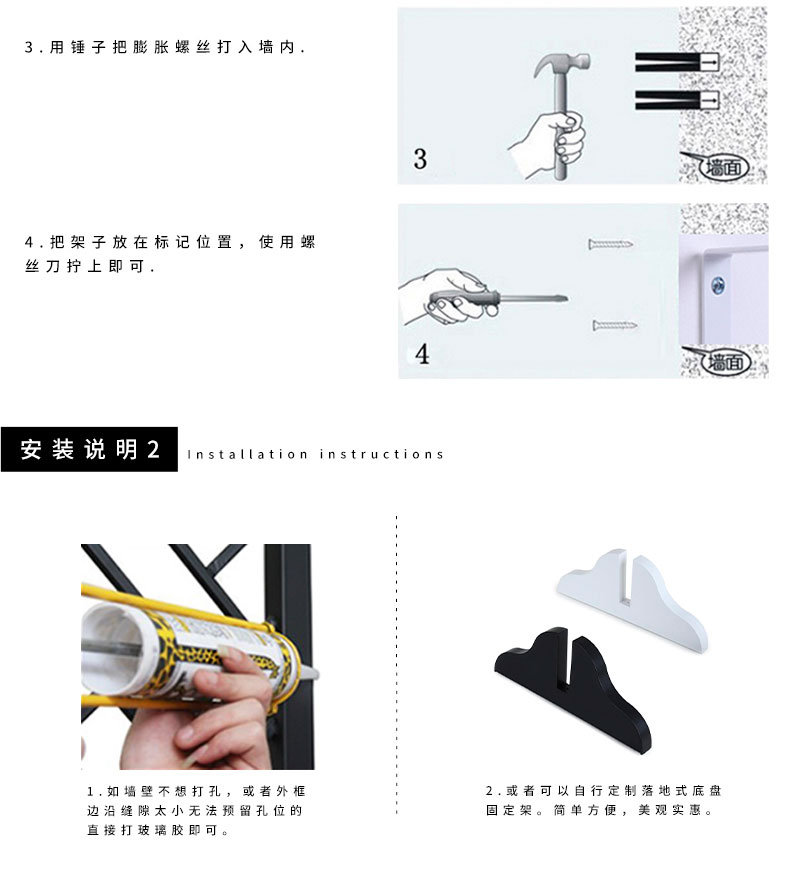 3.用锤子把膨胀螺丝打入墙内.

3

墙面

4.把架子放在标记位置，使用螺丝刀拧上即可.

4

墙面

安装说明2 Installation instructions

1.如墙壁不想打孔，或者外框边沿缝隙太小无法预留孔位的直接打玻璃胶即可。

2.或者可以自行定制落地式底盘固定架。简单方便，美观实惠。